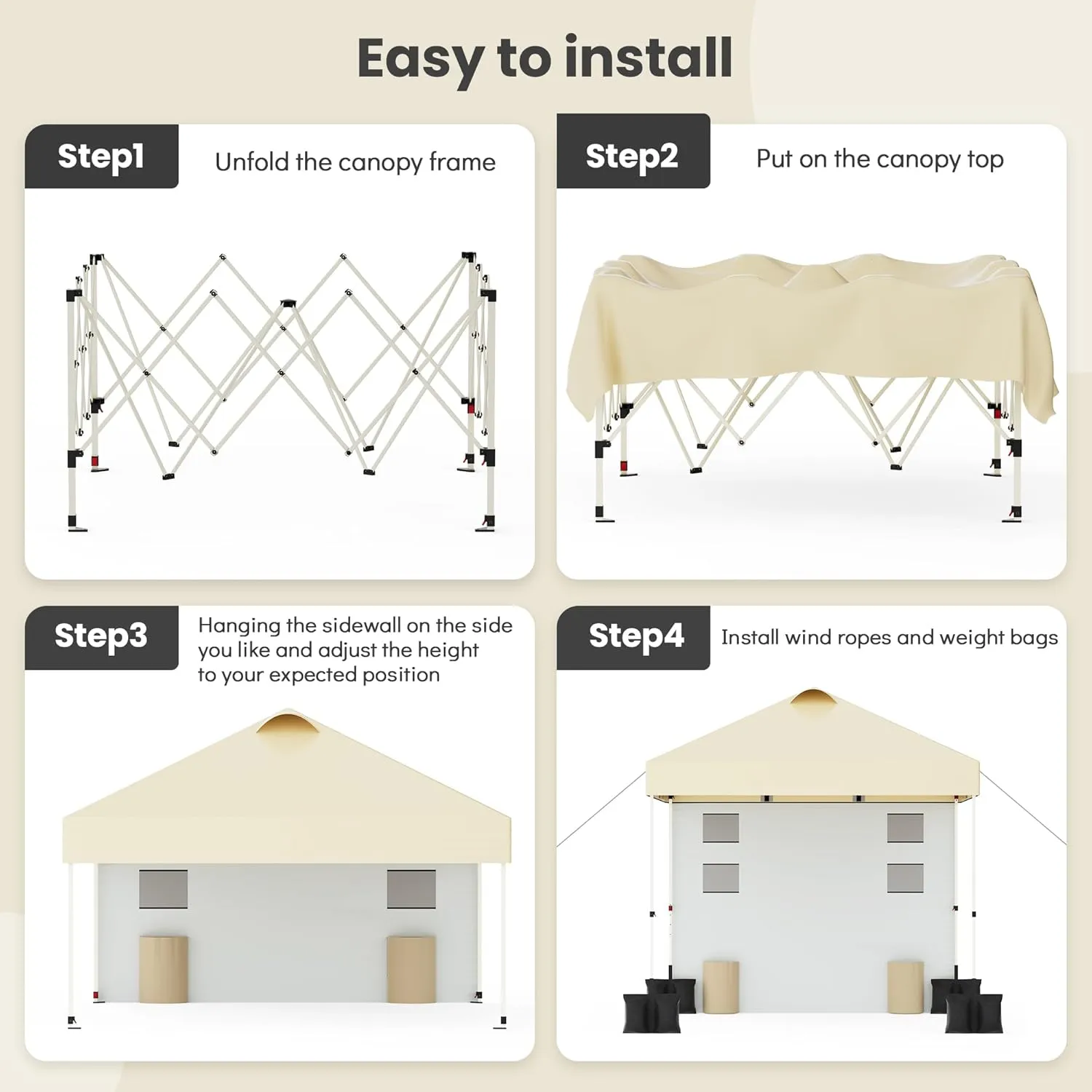 Easy to install

Step1
Unfold the canopy frame

Step2
Put on the canopy top

Step3
Hanging the sidewall on the side you like and adjust the height to your expected position

Step4
Install wind ropes and weight bags