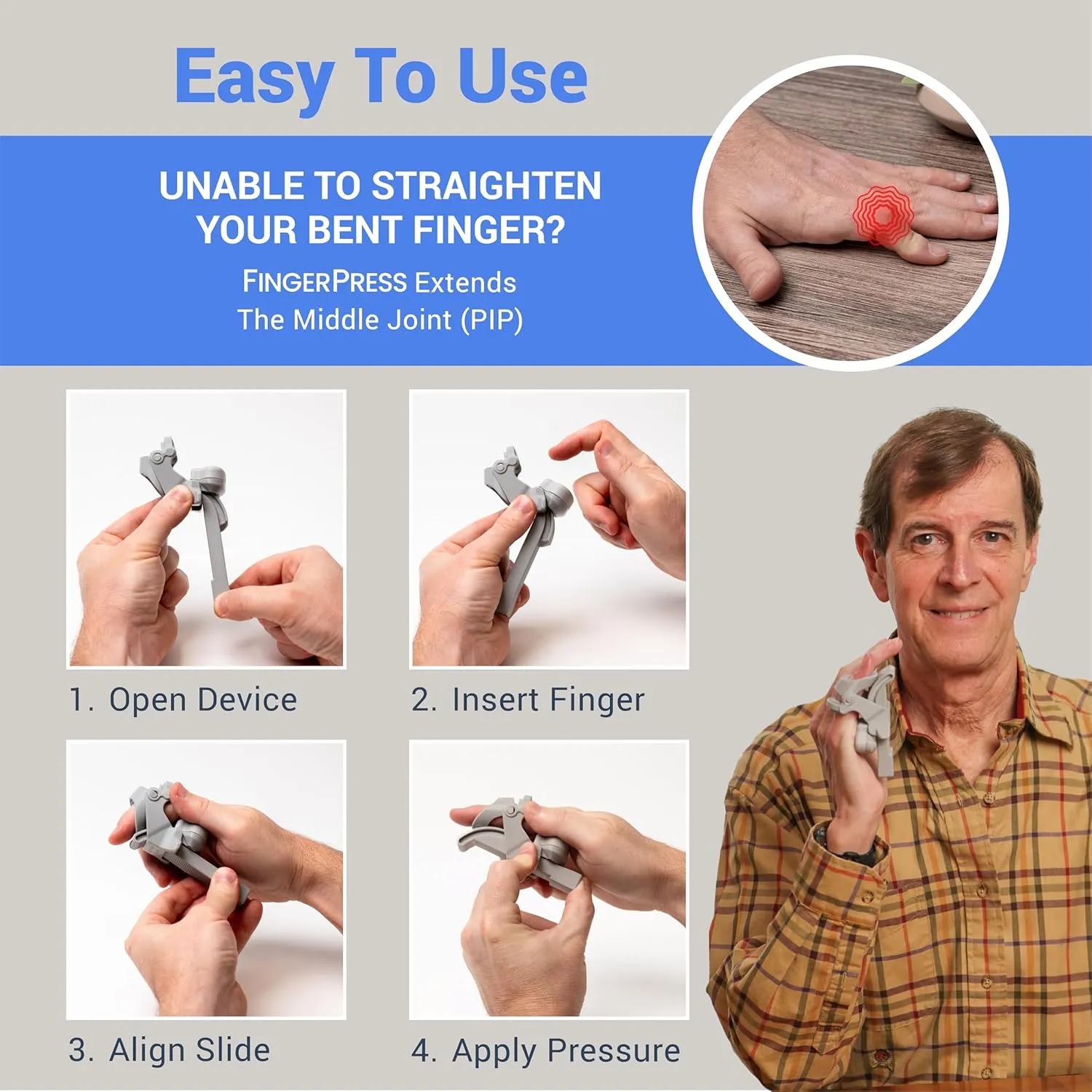 Easy To Use

UNABLE TO STRAIGHTEN YOUR BENT FINGER?

FINGERPRESS Extends
The Middle Joint (PIP)

1. Open Device

2. Insert Finger

3. Align Slide

4. Apply Pressure